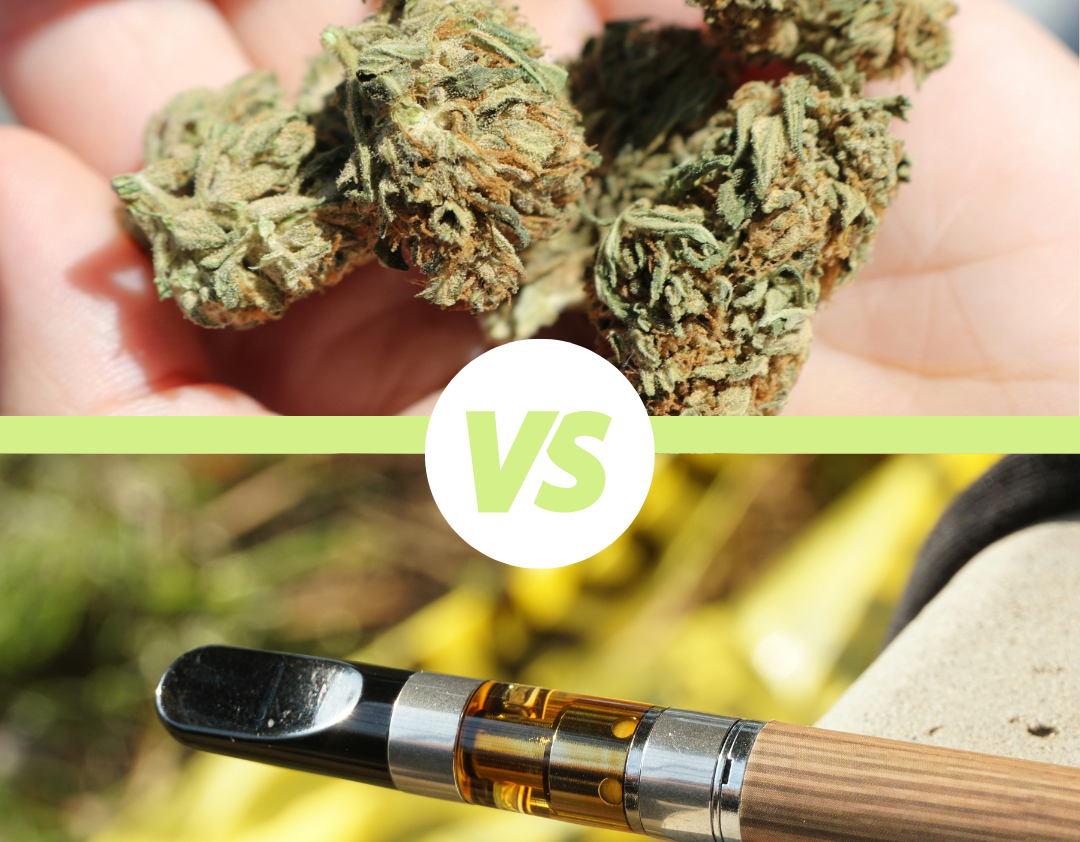 VS